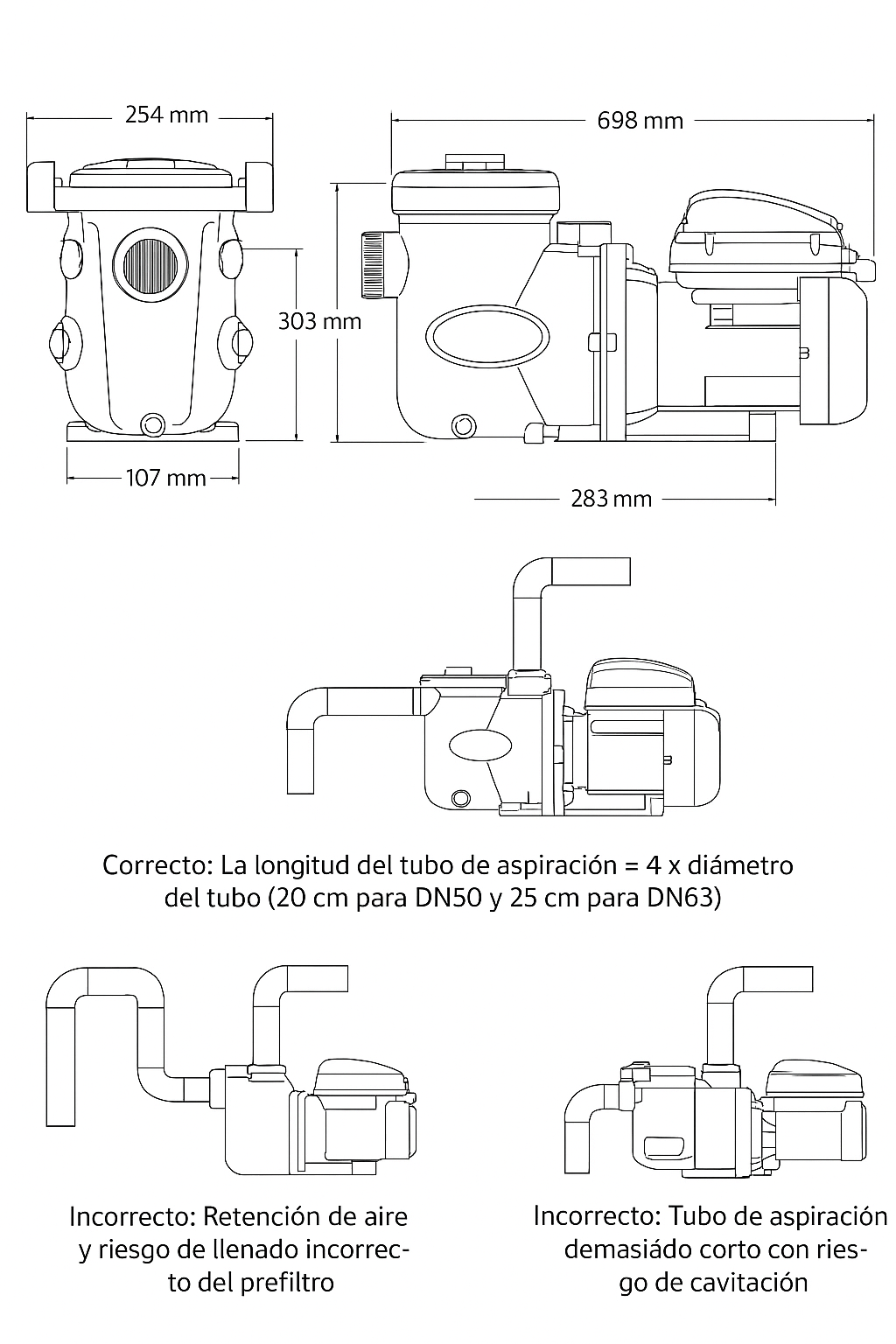 254 mm

698 mm

303 mm

107 mm

283 mm

Correcto: La longitud del tubo de aspiración = 4 x diámetro del tubo (20 cm para DN50 y 25 cm para DN63)

Incorrecto: Retención de aire y riesgo de llenado incorrecto del prefiltro

Incorrecto: Tubo de aspiración demasiádo corto con riesgo de cavitación